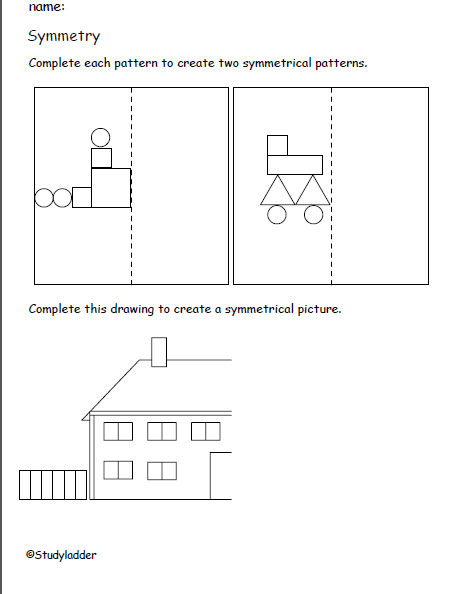 name:

Symmetry

Complete each pattern to create two symmetrical patterns.

Complete this drawing to create a symmetrical picture.

©Studyladder